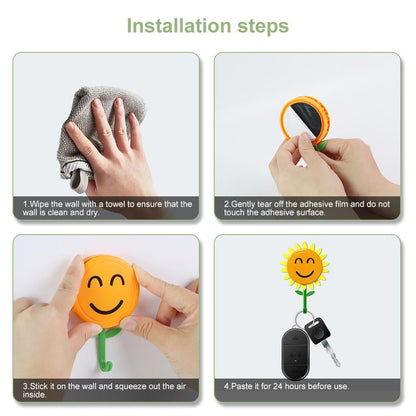 Installation steps

1.Wipe the wall with a towel to ensure that the wall is clean and dry.

2.Gently tear off the adhesive film and do not touch the adhesive surface.

3.Stick it on the wall and squeeze out the air inside.

4.Paste it for 24 hours before use.