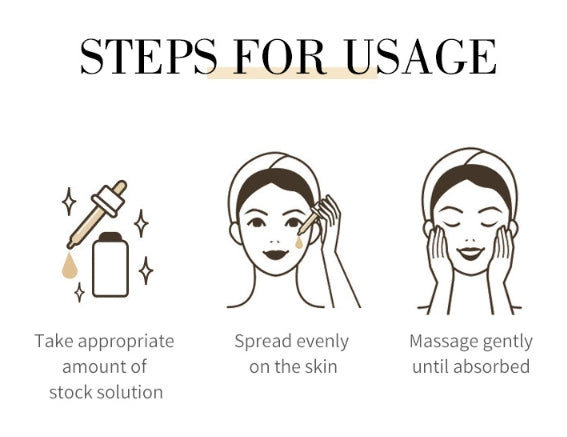 STEPS FOR USAGE

Take appropriate amount of stock solution

Spread evenly on the skin

Massage gently until absorbed