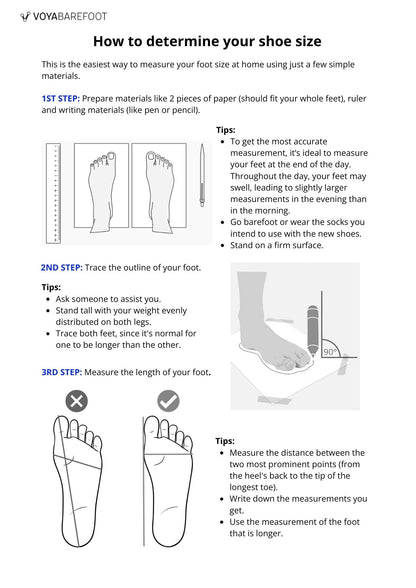 VOYABAREFOOT

How to determine your shoe size

This is the easiest way to measure your foot size at home using just a few simple materials.

1ST STEP: Prepare materials like 2 pieces of paper (should fit your whole feet), ruler and writing materials (like pen or pencil).

Tips:
- To get the most accurate measurement, it's ideal to measure your feet at the end of the day. Throughout the day, your feet may swell, leading to slightly larger measurements in the evening than in the morning.
- Go barefoot or wear the socks you intend to use with the new shoes.
- Stand on a firm surface.

2ND STEP: Trace the outline of your foot.

Tips:
- Ask someone to assist you.
- Stand tall with your weight evenly distributed on both legs.
- Trace both feet, since it's normal for one to be longer than the other.

90°

3RD STEP: Measure the length of your foot.

Tips:
- Measure the distance between the two most prominent points (from the heel's back to the tip of the longest toe).
- Write down the measurements you get.
- Use the measurement of the foot that is longer.