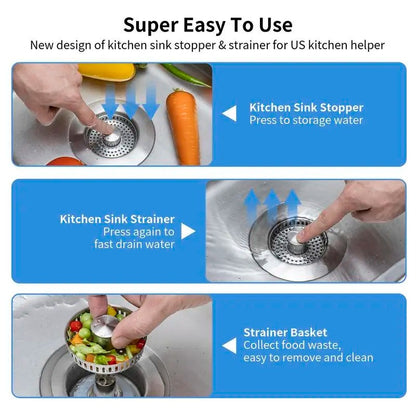 Super Easy To Use

New design of kitchen sink stopper & strainer for US kitchen helper

Kitchen Sink Stopper
Press to storage water

Kitchen Sink Strainer
Press again to fast drain water

Strainer Basket
Collect food waste, easy to remove and clean