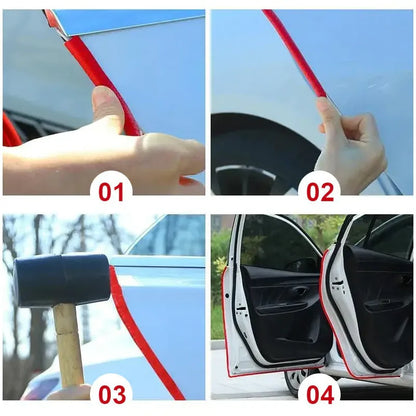 01

02

03

04