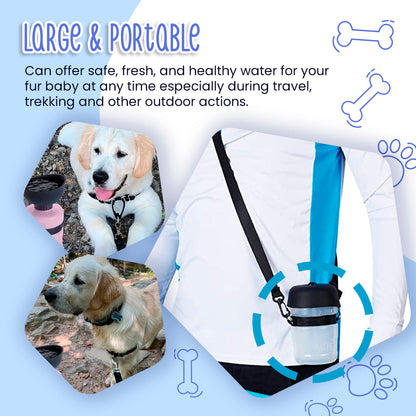 LARGE & PORTABLE

Can offer safe, fresh, and healthy water for your fur baby at any time especially during travel, trekking and other outdoor actions.